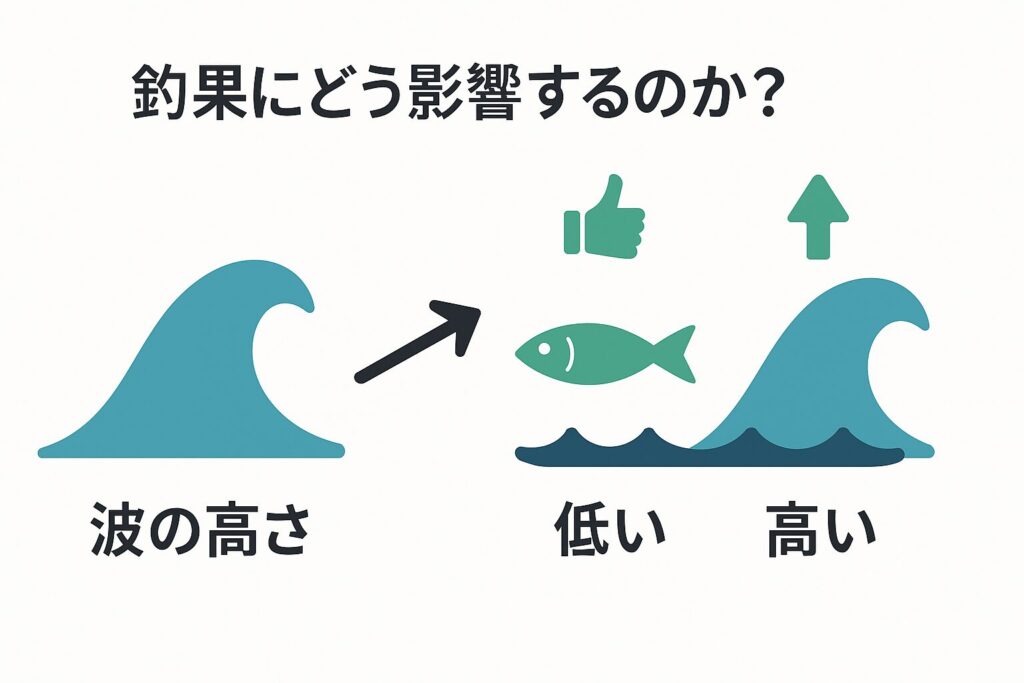 釣果にどう影響するのか?

波の高さ

低い

高い